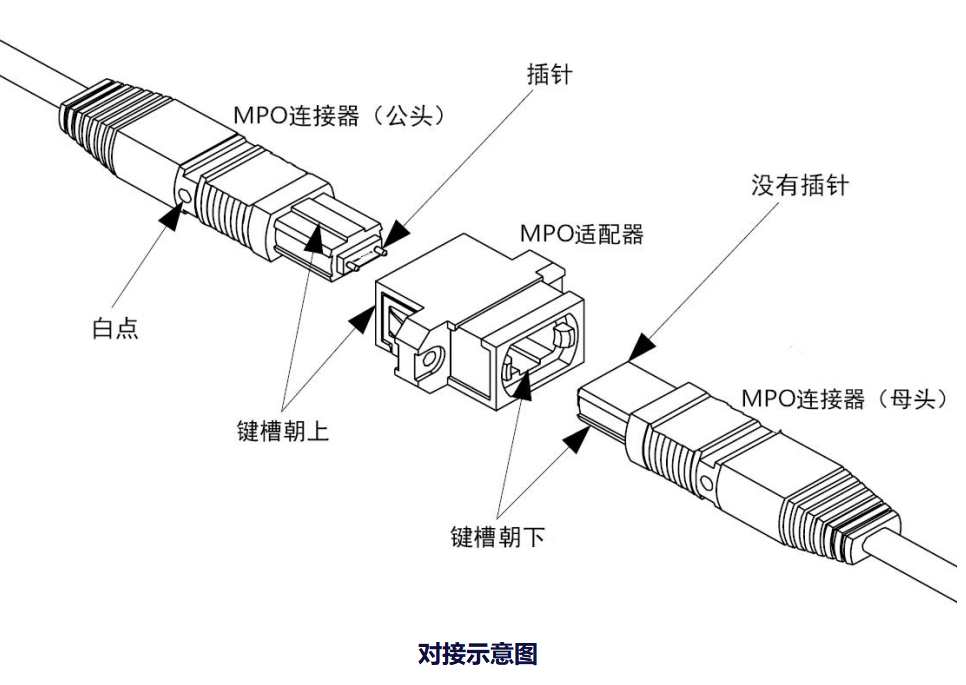 插针

MPO连接器（公头）

没有插针

MPO适配器

白点

MPO连接器（母头）

键槽朝上

键槽朝下

对接示意图